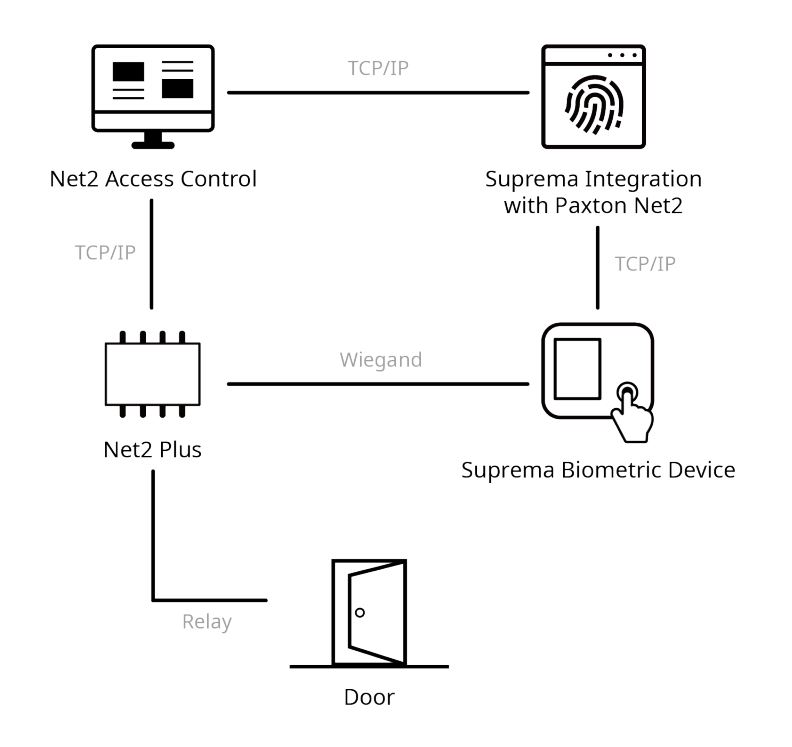 TCP/IP

Net2 Access Control

Suprema Integration with Paxton Net2

TCP/IP

TCP/IP

Wiegand

Net2 Plus

Suprema Biometric Device

Relay

Door